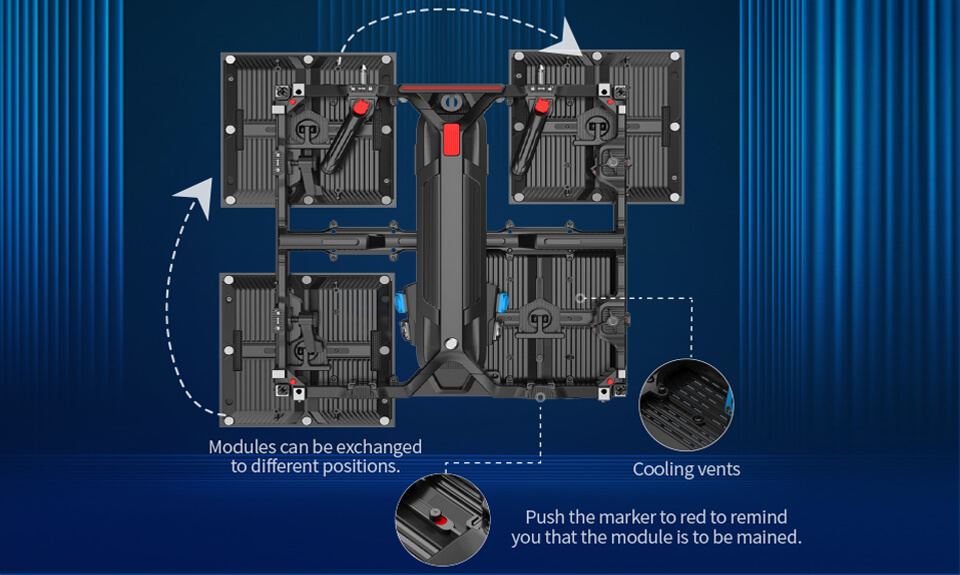 Modules can be exchanged to different positions.

Cooling vents

Push the marker to red to remind you that the module is to be mained.